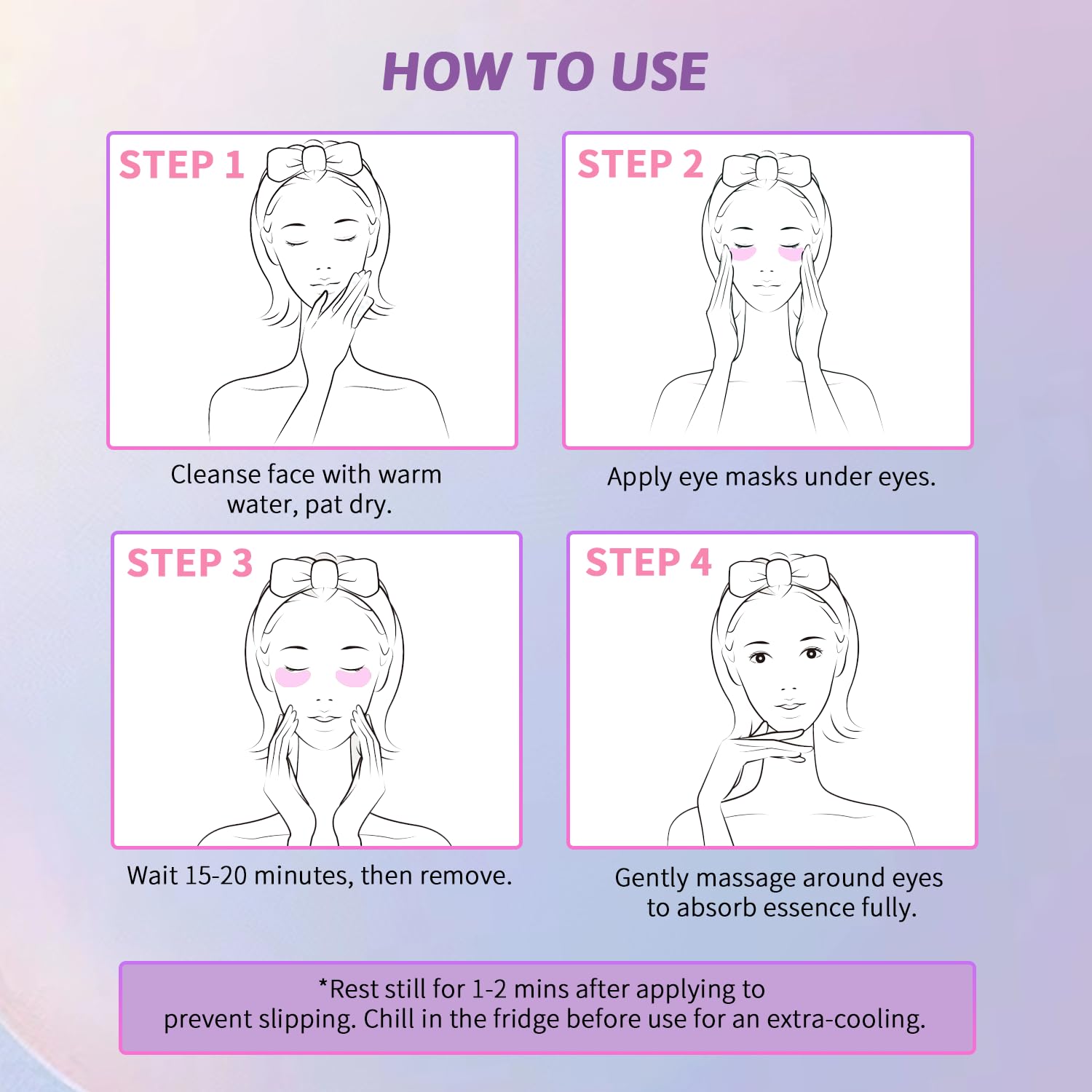 HOW TO USE

STEP 1

Cleanse face with warm water, pat dry.

STEP 2

Apply eye masks under eyes.

STEP 3

Wait 15-20 minutes, then remove.

STEP 4

Gently massage around eyes to absorb essence fully.

*Rest still for 1-2 mins after applying to prevent slipping. Chill in the fridge before use for an extra-cooling.